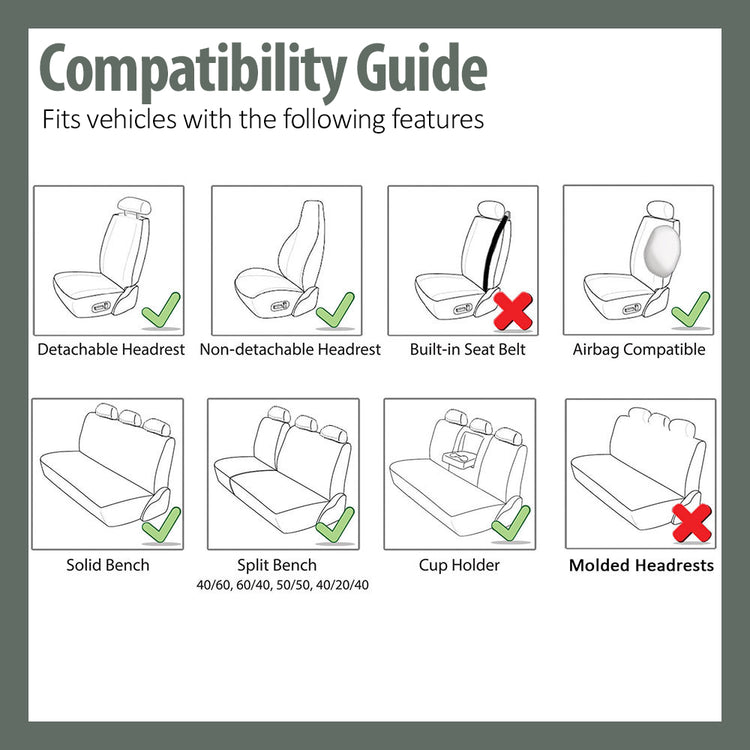 Compatibility Guide
Fits vehicles with the following features

Detachable Headrest

Non-detachable Headrest

Built-in Seat Belt

Airbag Compatible

Solid Bench

Split Bench
40/60, 60/40, 50/50, 40/20/40

Cup Holder

Molded Headrests