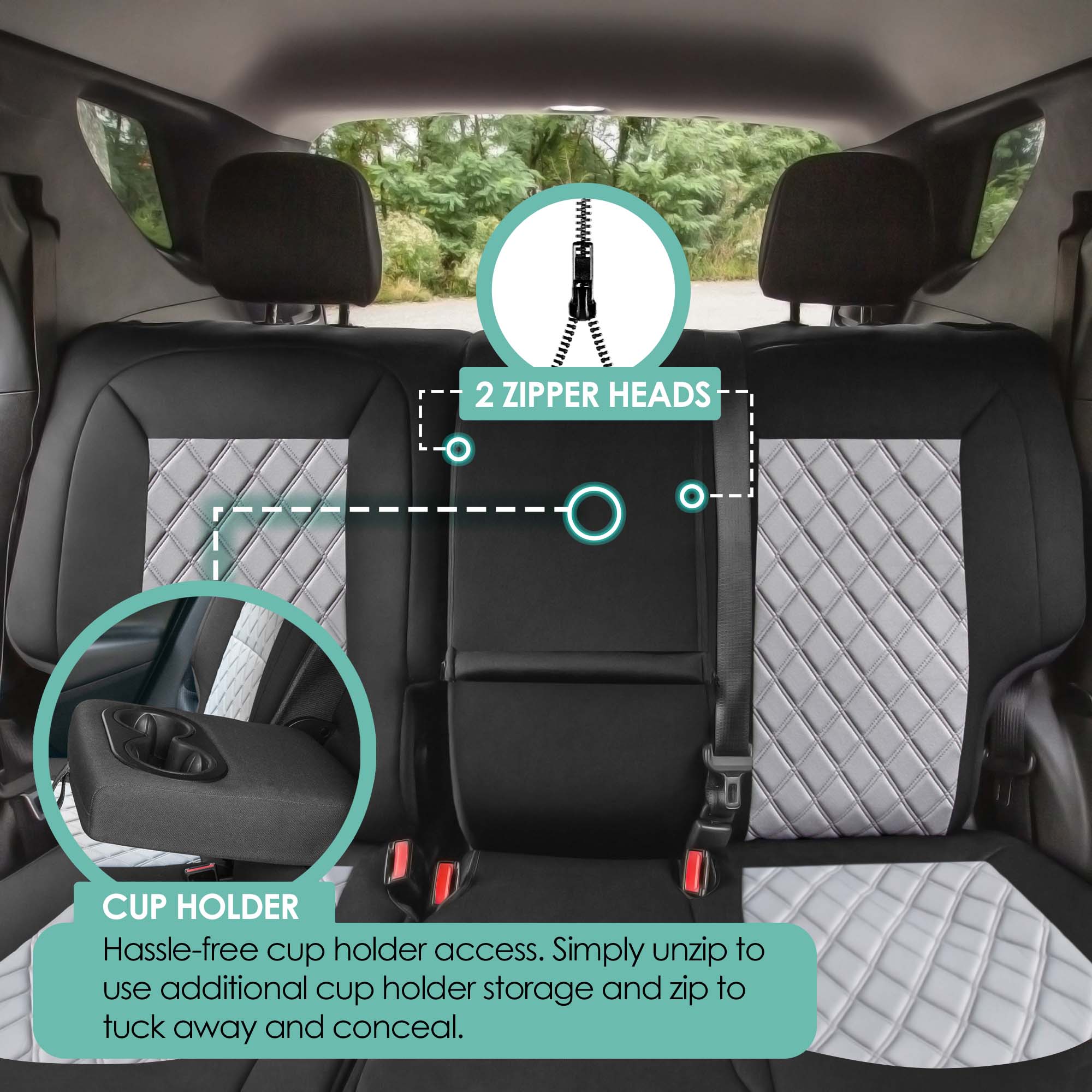 2 ZIPPER HEADS

CUP HOLDER

Hassle-free cup holder access. Simply unzip to use additional cup holder storage and zip to tuck away and conceal.