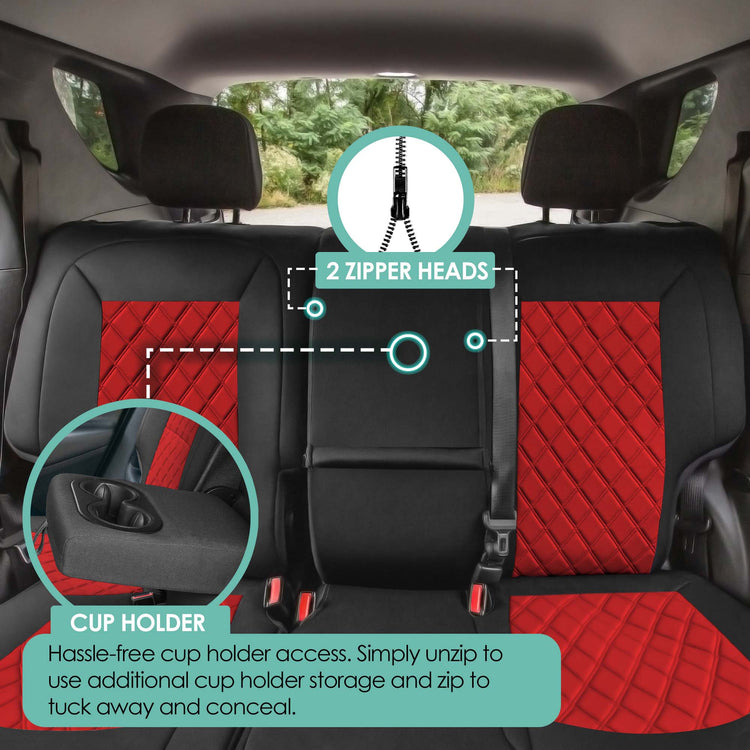 2 ZIPPER HEADS

CUP HOLDER

Hassle-free cup holder access. Simply unzip to use additional cup holder storage and zip to tuck away and conceal.