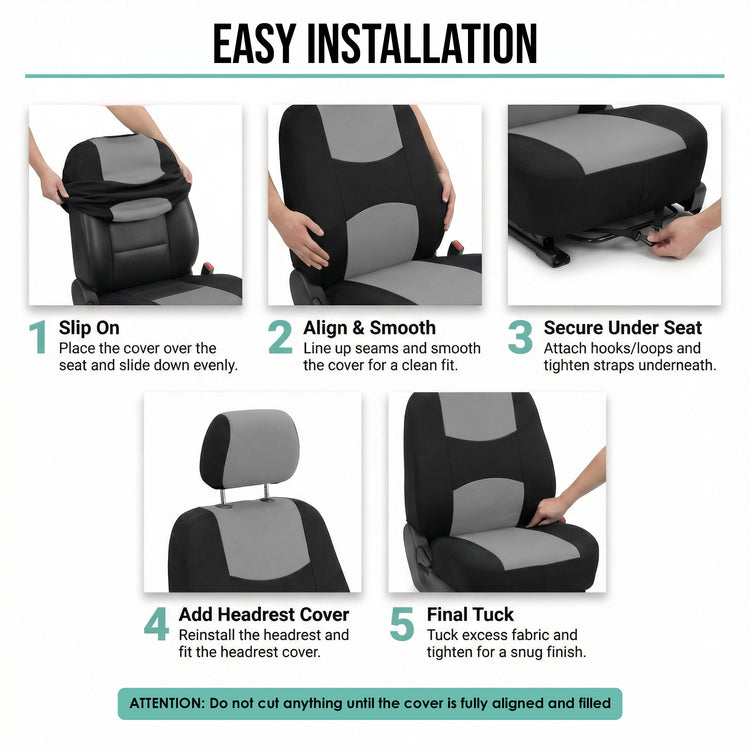 EASY INSTALLATION

1 Slip On
Place the cover over the seat and slide down evenly.

2 Align & Smooth
Line up seams and smooth the cover for a clean fit.

3 Secure Under Seat
Attach hooks/loops and tighten straps underneath.

4 Add Headrest Cover
Reinstall the headrest and fit the headrest cover.

5 Final Tuck
Tuck excess fabric and tighten for a snug finish.

ATTENTION: Do not cut anything until the cover is fully aligned and filled