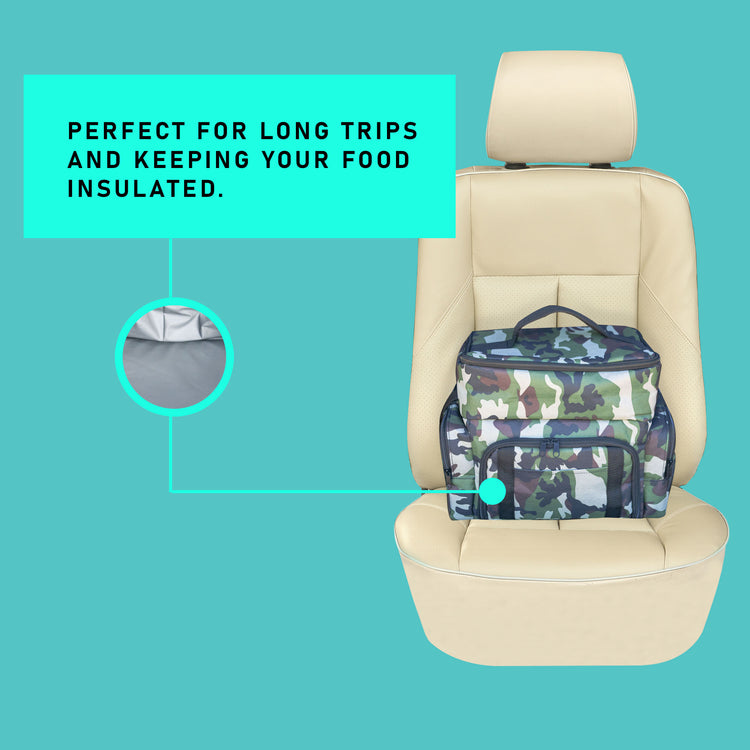 PERFECT FOR LONG TRIPS AND KEEPING YOUR FOOD INSULATED.