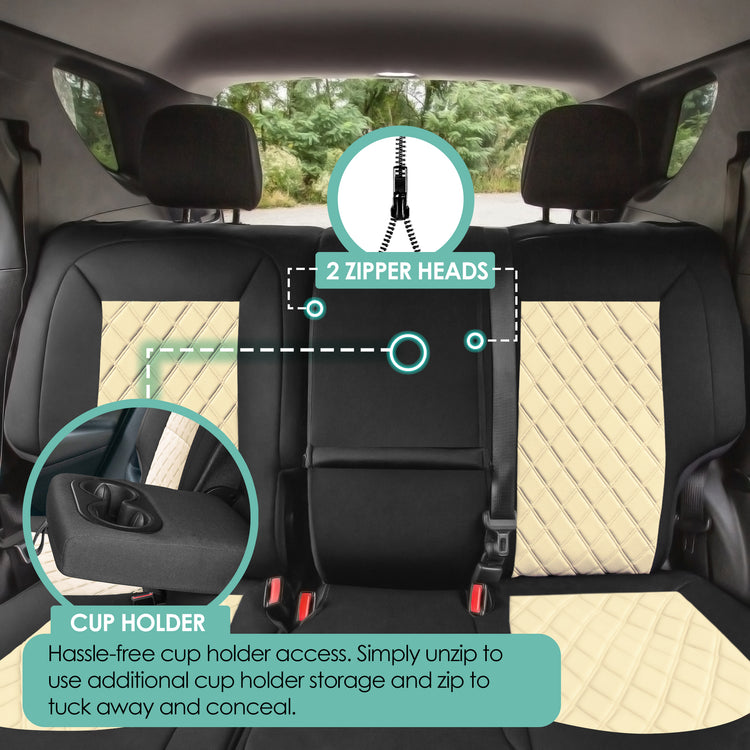 2 ZIPPER HEADS

CUP HOLDER

Hassle-free cup holder access. Simply unzip to use additional cup holder storage and zip to tuck away and conceal.