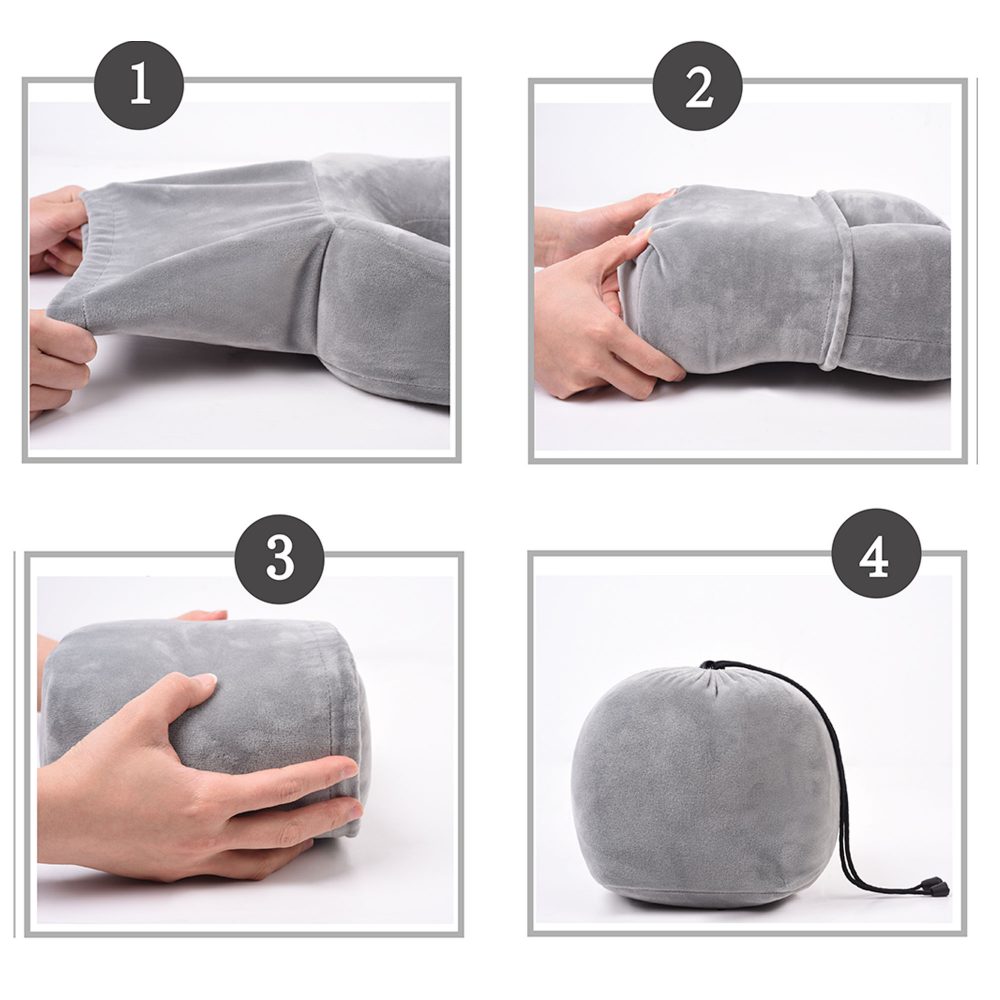 1

2

3

4